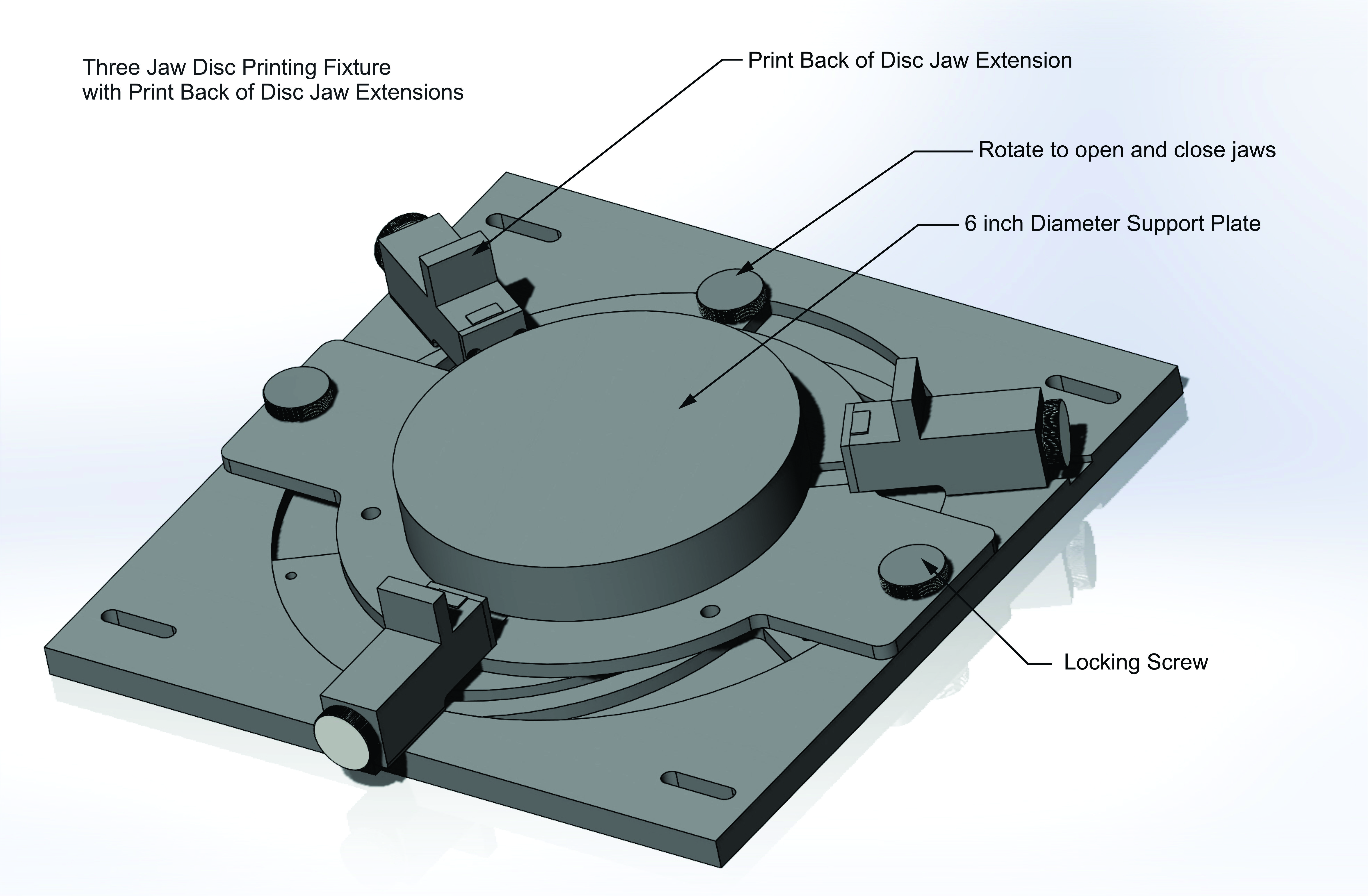 Three Jaw Disc Printing Fixture
with Print Back of Disc Jaw Extensions

Print Back of Disc Jaw Extension

Rotate to open and close jaws

6 inch Diameter Support Plate

Locking Screw